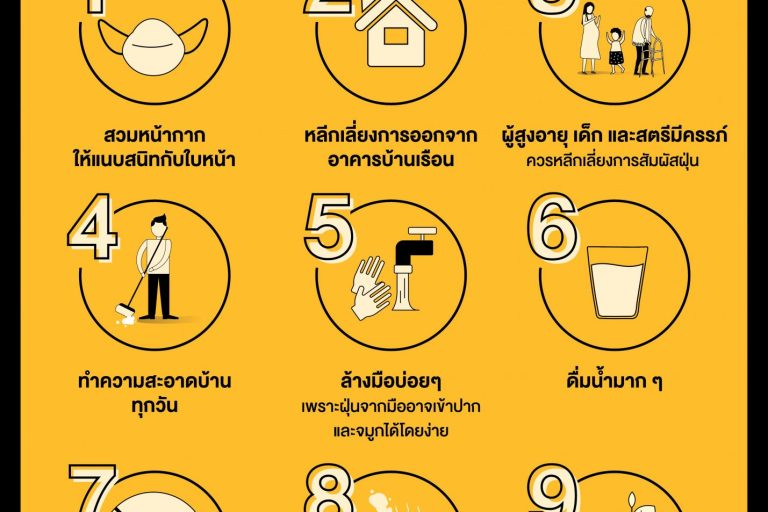 สวมหน้ากาก
ให้แนบสนิทกับใบหน้า

หลีกเลี่ยงการออกจาก
อาคารบ้านเรือน

ผู้สูงอายุ เด็ก และสตรีมีครรภ์
ควรหลีกเลี่ยงการสัมผัสฝุ่น

4

ทำความสะอาดบ้าน
ทุกวัน

5

ล้างมือบ่อยๆ
เพราะฝุ่นจากมืออาจเข้าปาก
และจมูกได้โดยง่าย

6

ดื่มน้ำมาก ๆ

7

8

9